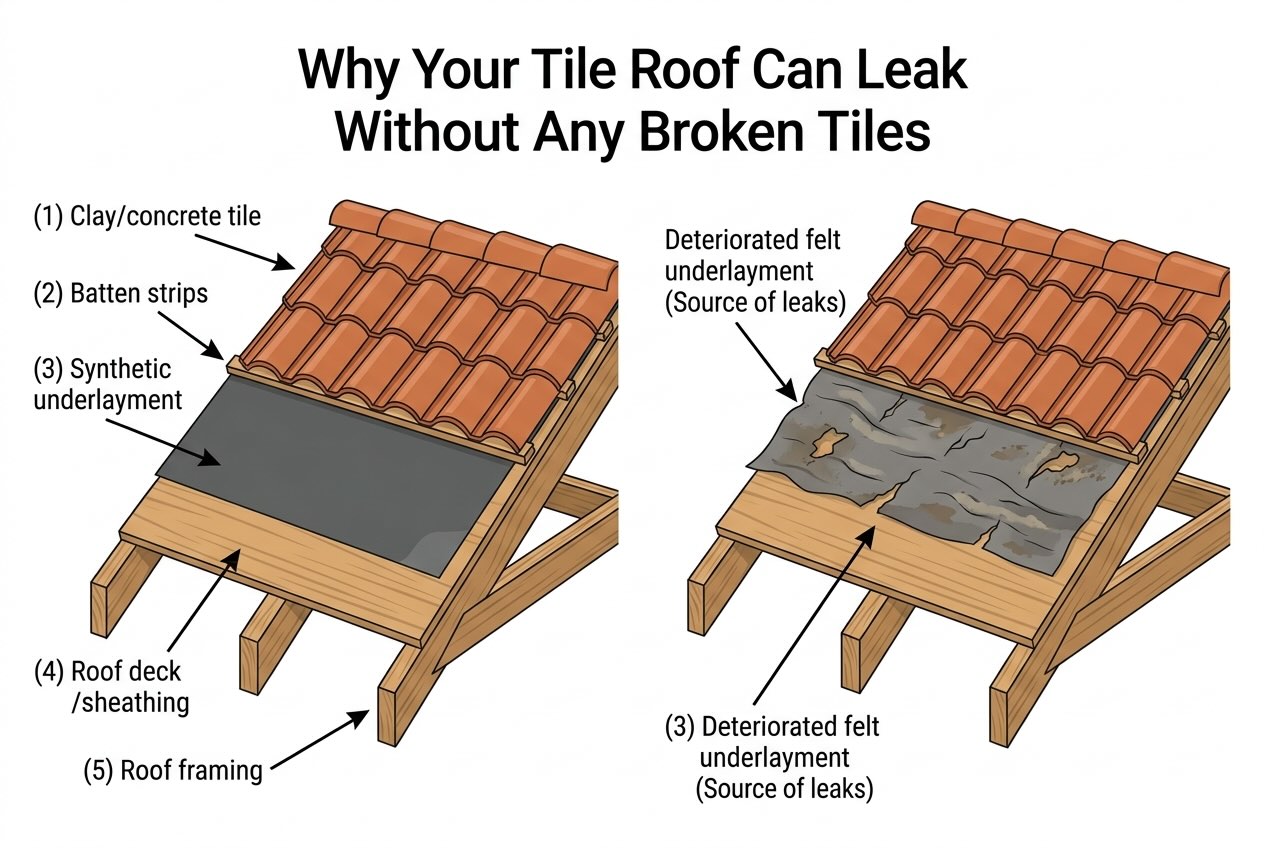 Why Your Tile Roof Can Leak Without Any Broken Tiles

(1) Clay/concrete tile

(2) Batten strips

(3) Synthetic underlayment

(4) Roof deck /sheathing

(5) Roof framing

Deteriorated felt underlayment (Source of leaks)

(3) Deteriorated felt underlayment (Source of leaks)